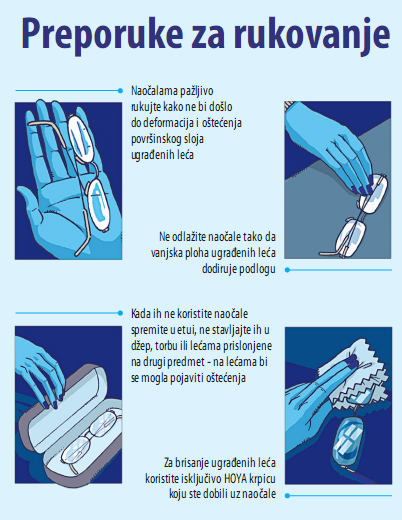 Preporuke za rukovanje

Naočalama pažljivo rukujte kako ne bi došlo do deformacija i oštećenja površinskog sloja ugrađenih leća

Ne odlažite naočale tako da vanjska ploha ugrađenih leća dodiruje podlogu

Kada ih ne koristite naočale spremite u etui, ne stavljajte ih u džep, torbu ili lećama prislonjene na drugi predmet - na lećama bi se mogla pojaviti oštećenja

Za brisanje ugrađenih leća koristite isključivo HOYA krpicu koju ste dobili uz naočale